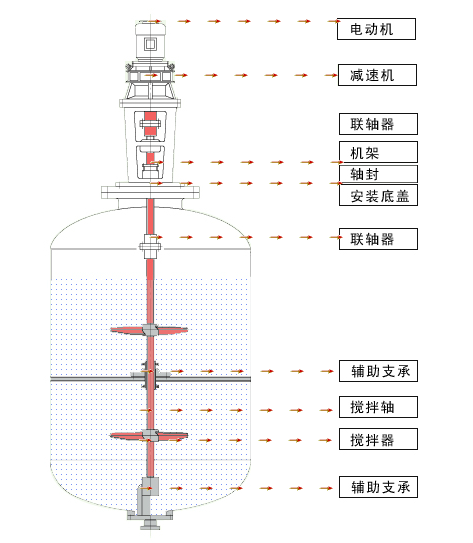 电动机

减速机

联轴器

机架

轴封

安装底盖

联轴器

辅助支承

搅拌轴

搅拌器

辅助支承